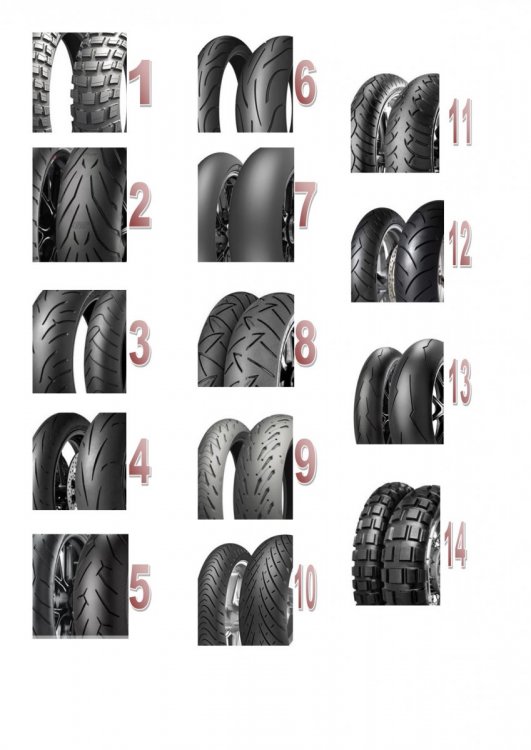 1
2
3
4
5
6
7
8
9
10
11
12
13
14